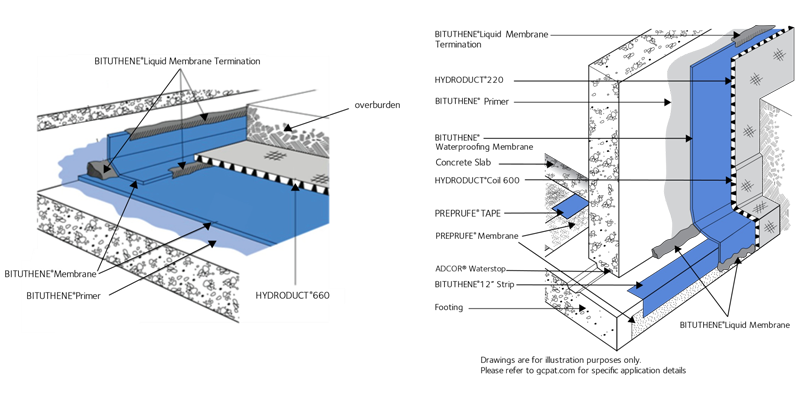 BITUTHENE®Liquid Membrane Termination

overburden

BITUTHENE®Membrane

BITUTHENE®Primer

HYDRODUCT®660

BITUTHENE®Liquid Membrane Termination

HYDRODUCT®220

BITUTHENE® Primer

BITUTHENE® Waterproofing Membrane

Concrete Slab

HYDRODUCT®Coil 600

PREPRUFE® TAPE

PREPRUFE® Membrane

ADCOR® Waterstop

BITUTHENE®12" Strip

Footing

BITUTHENE®Liquid Membrane

Drawings are for illustration purposes only.
Please refer to gcpat.com for specific application details