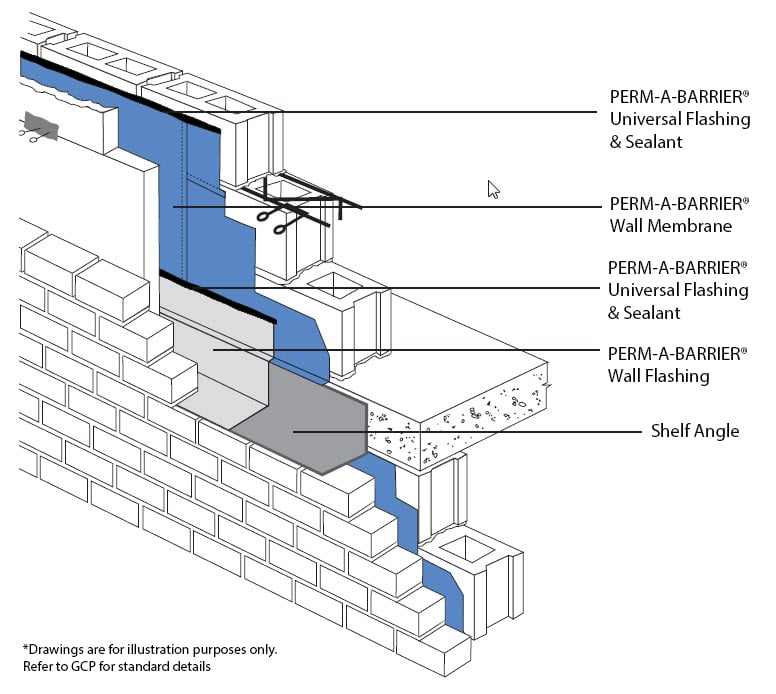 PERM-A-BARRIER®
Universal Flashing
& Sealant

PERM-A-BARRIER®
Wall Membrane

PERM-A-BARRIER®
Universal Flashing
& Sealant

PERM-A-BARRIER®
Wall Flashing

Shelf Angle

*Drawings are for illustration purposes only.
Refer to GCP for standard details