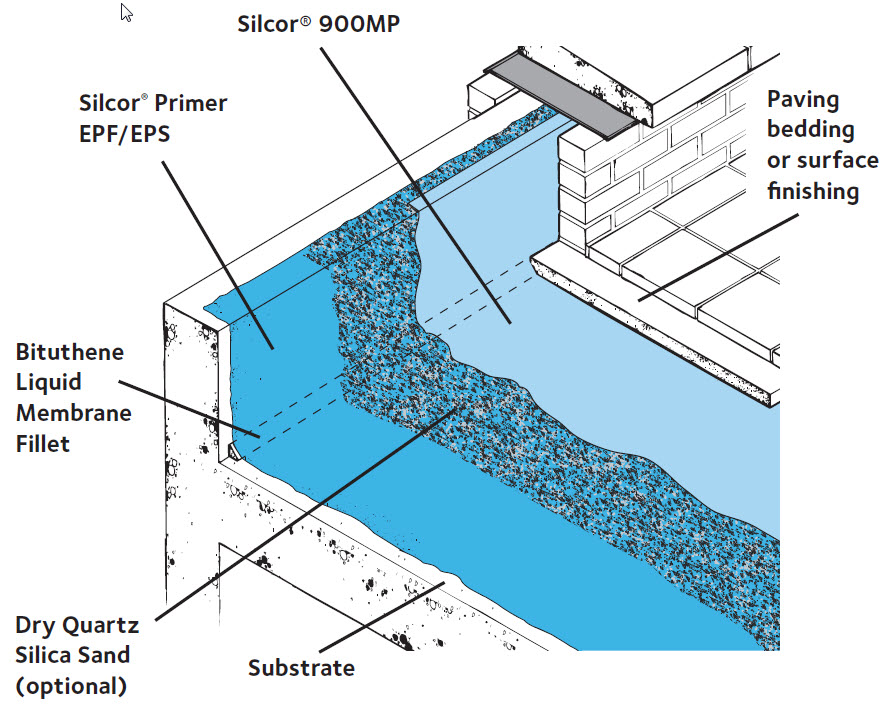 Silcor® 900MP

Silcor® Primer EPF/EPS

Paving bedding or surface finishing

Bituthene Liquid Membrane Fillet

Dry Quartz Silica Sand (optional)

Substrate