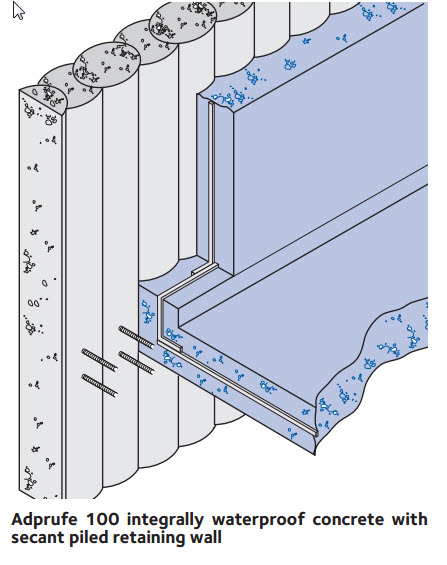 Adprufe 100 integrally waterproof concrete with secant piled retaining wall