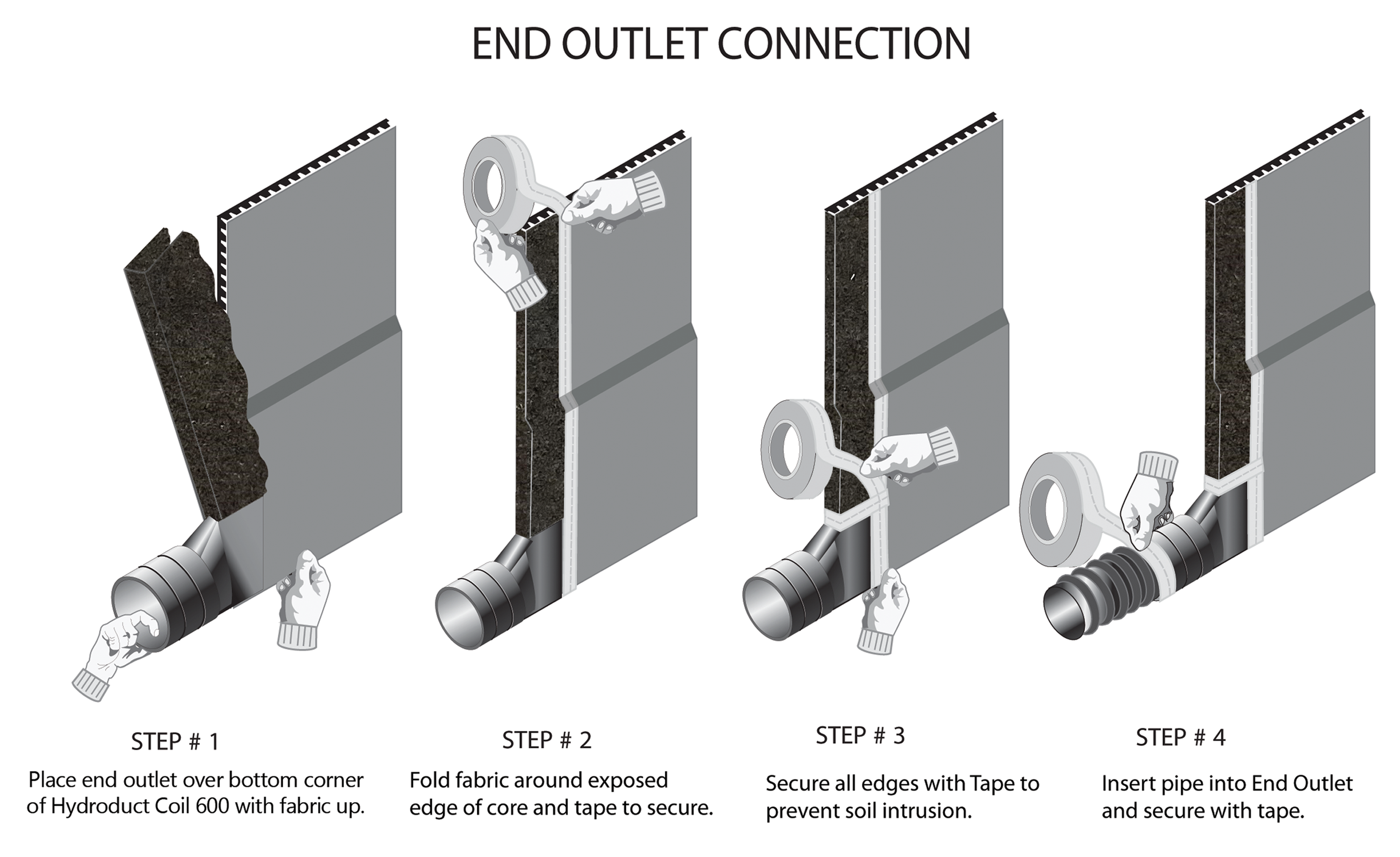 END OUTLET CONNECTION

STEP # 1

Place end outlet over bottom corner of Hydroduct Coil 600 with fabric up.

STEP # 2

Fold fabric around exposed edge of core and tape to secure.

STEP # 3

Secure all edges with Tape to prevent soil intrusion.

STEP # 4

Insert pipe into End Outlet and secure with tape.